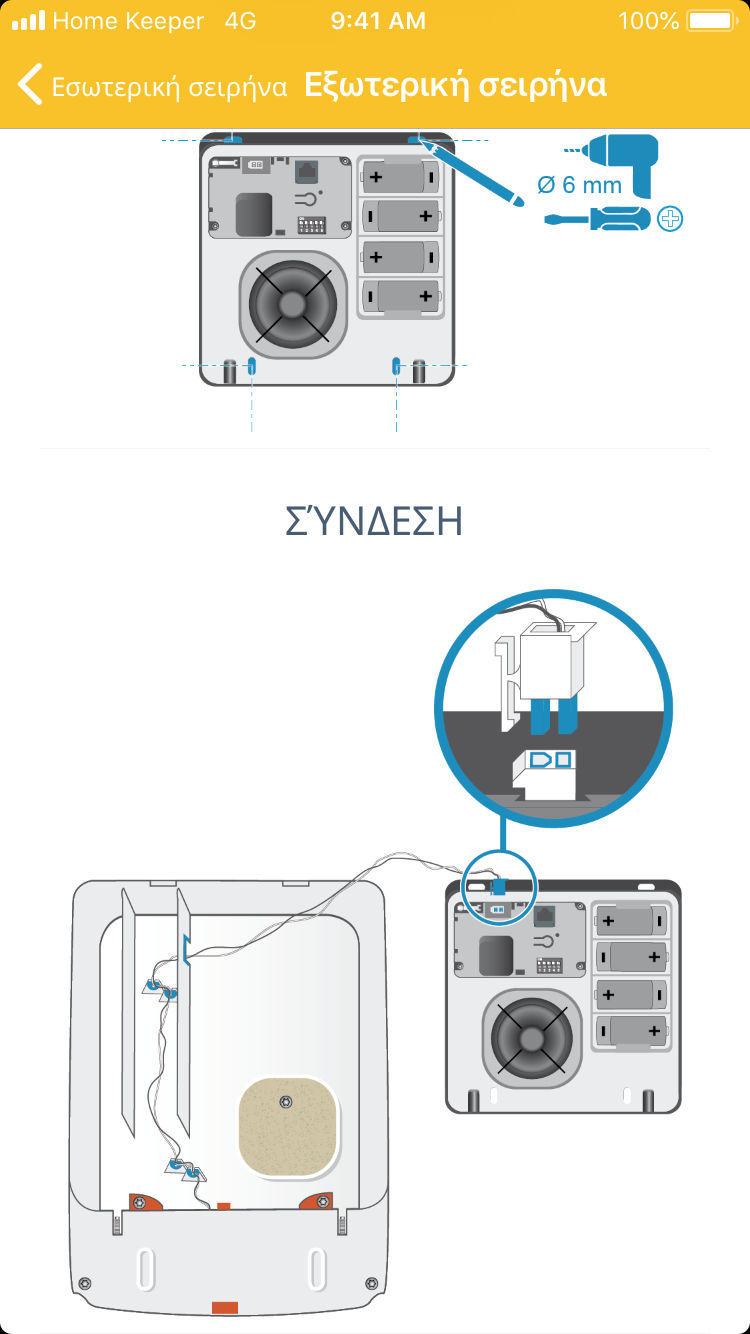 Home Keeper 4G 9:41 AM 100%

Εσωτερική σειρήνα Εξωτερική σειρήνα

Ø 6 mm

ΣΎΝΔΕΣΗ